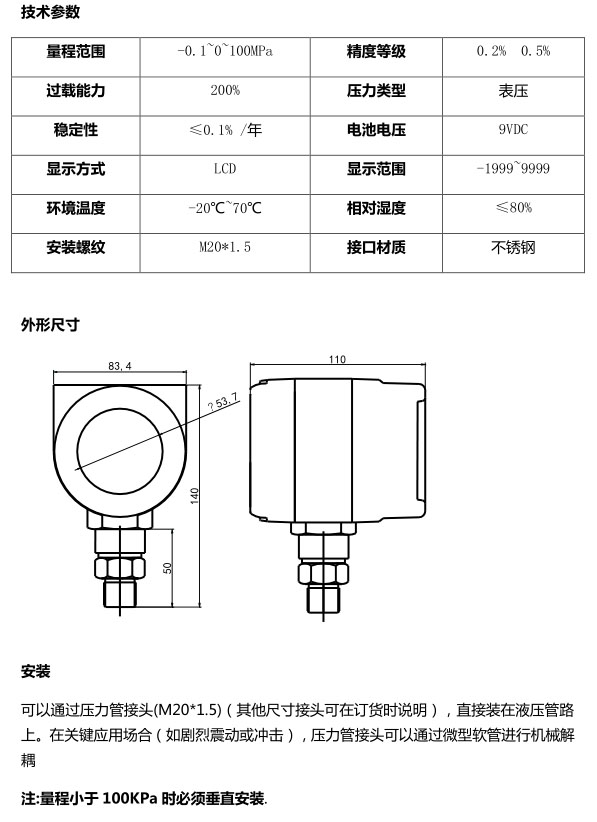 技术参数

| 量程范围 | -0.1~0~100MPa | 精度等级 | 0.2% 0.5% |
|---|---|---|---|
| 过载能力 | 200% | 压力类型 | 表压 |
| 稳定性 | ≤0.1% /年 | 电池电压 | 9VDC |
| 显示方式 | LCD | 显示范围 | -1999~9999 |
| 环境温度 | -20℃~70℃ | 相对湿度 | ≤80% |
| 安装螺纹 | M20*1.5 | 接口材质 | 不锈钢 |

外形尺寸

83.4

?53.7

140

50

110

安装

可以通过压力管接头(M20*1.5)（其他尺寸接头可在订货时说明），直接装在液压管路上。在关键应用场合（如剧烈震动或冲击），压力管接头可以通过微型软管进行机械解耦

注:量程小于 100KPa 时必须垂直安装.