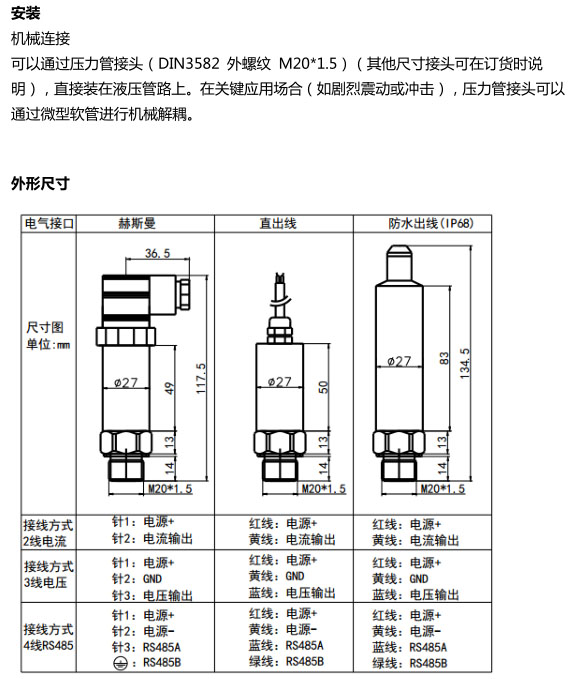 安装

机械连接

可以通过压力管接头（DIN3582 外螺纹 M20*1.5）（其他尺寸接头可在订货时说明），直接装在液压管路上。在关键应用场合（如剧烈震动或冲击），压力管接头可以通过微型软管进行机械解耦。

外形尺寸

| 电气接口 | 赫斯曼 | 直出线 | 防水出线(IP68) |
|---|---|---|---|
| 尺寸图 单位:mm | 36.5 ø27 49 117.5 13 14 M20*1.5 | ø27 50 13 14 M20*1.5 | ø27 83 134.5 13 14 M20*1.5 |
| 接线方式 2线电流 | 针1：电源+ 针2：电流输出 | 红线：电源+ 黄线：电流输出 | 红线：电源+ 黄线：电流输出 |
| 接线方式 3线电压 | 针1：电源+ 针2：GND 针3：电压输出 | 红线：电源+ 黄线：GND 蓝线：电压输出 | 红线：电源+ 黄线：GND 蓝线：电压输出 |
| 接线方式 4线RS485 | 针1：电源+ 针2：电源- 针3：RS485A ⏚：RS485B | 红线：电源+ 黄线：电源- 蓝线：RS485A 绿线：RS485B | 红线：电源+ 黄线：电源- 蓝线：RS485A 绿线：RS485B |